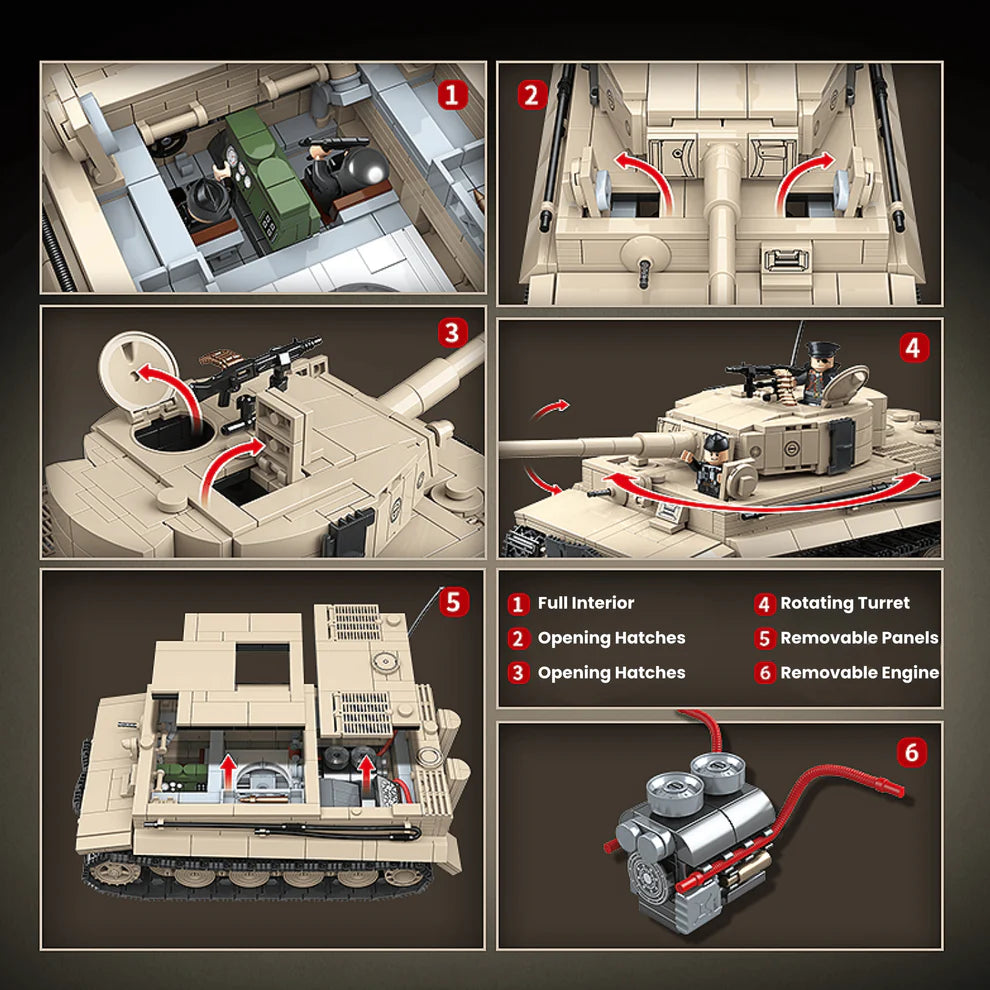 1

2

3

4

5

1 Full Interior
2 Opening Hatches
3 Opening Hatches

4 Rotating Turret
5 Removable Panels
6 Removable Engine

6